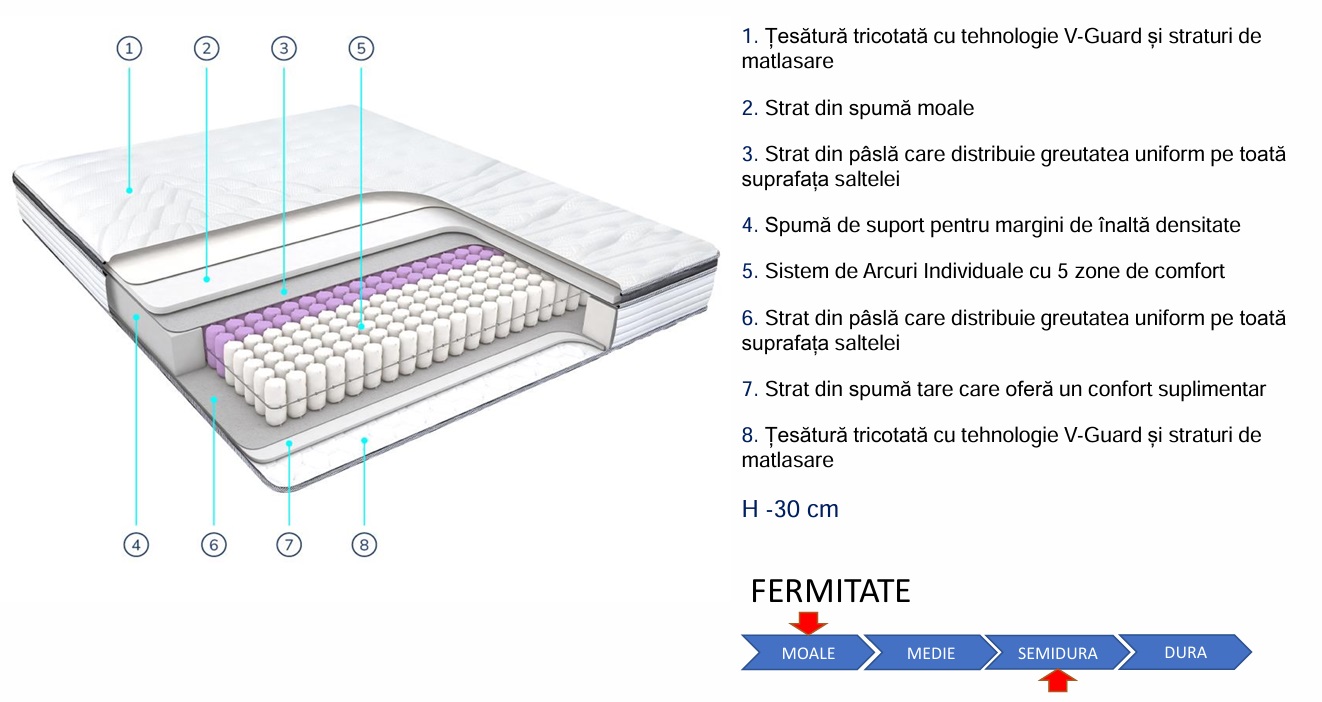 1 2 3 5

4 6 7 8

1. Țesătură tricotată cu tehnologie V-Guard și straturi de matlasare

2. Strat din spumă moale

3. Strat din pâslă care distribuie greutatea uniform pe toată suprafața saltelei

4. Spumă de suport pentru margini de înaltă densitate

5. Sistem de Arcuri Individuale cu 5 zone de comfort

6. Strat din pâslă care distribuie greutatea uniform pe toată suprafața saltelei

7. Strat din spumă tare care oferă un confort suplimentar

8. Țesătură tricotată cu tehnologie V-Guard și straturi de matlasare

H -30 cm

FERMITATE

MOALE MEDIE SEMIDURA DURA