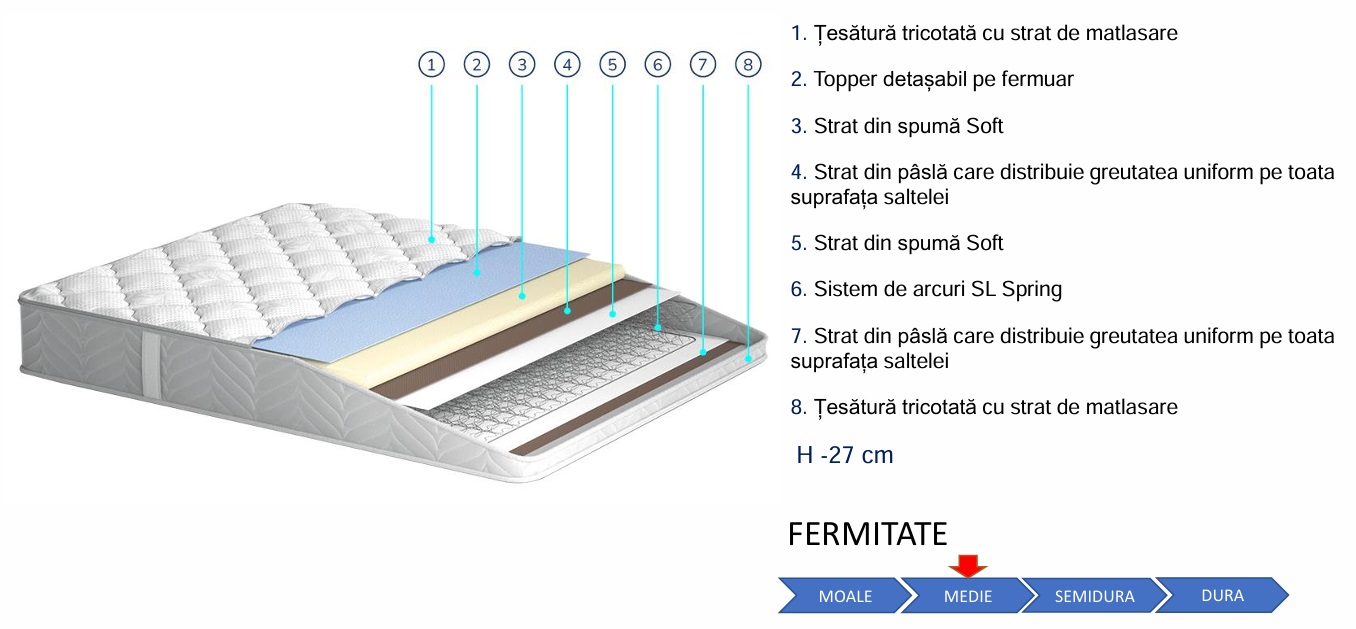 1 2 3 4 5 6 7 8

1. Țesătură tricotată cu strat de matlasare

2. Topper detașabil pe fermuar

3. Strat din spumă Soft

4. Strat din pâslă care distribuie greutatea uniform pe toata suprafața saltelei

5. Strat din spumă Soft

6. Sistem de arcuri SL Spring

7. Strat din pâslă care distribuie greutatea uniform pe toata suprafața saltelei

8. Țesătură tricotată cu strat de matlasare

H -27 cm

FERMITATE

MOALE MEDIE SEMIDURA DURA