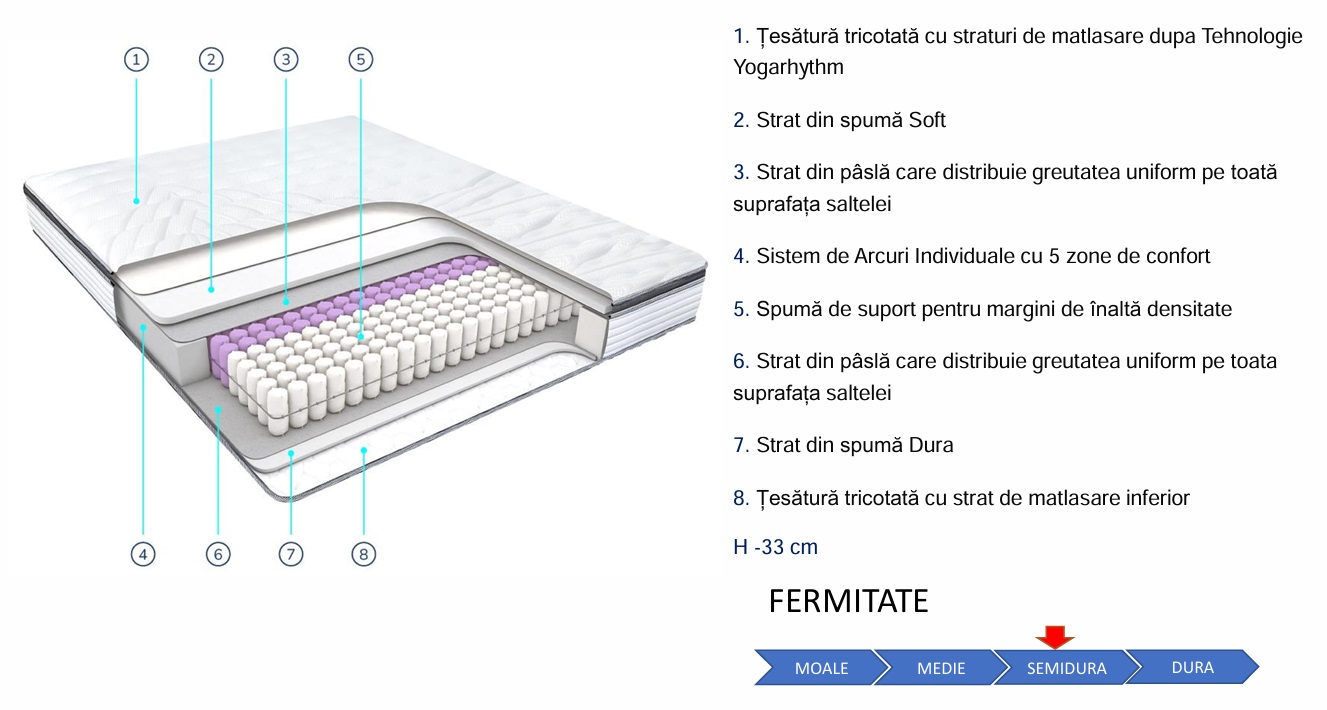 1 2 3 5

4 6 7 8

1. Țesătură tricotată cu straturi de matlasare dupa Tehnologie Yogarhythm

2. Strat din spumă Soft

3. Strat din pâslă care distribuie greutatea uniform pe toată suprafața saltelei

4. Sistem de Arcuri Individuale cu 5 zone de confort

5. Spumă de suport pentru margini de înaltă densitate

6. Strat din pâslă care distribuie greutatea uniform pe toata suprafața saltelei

7. Strat din spumă Dura

8. Țesătură tricotată cu strat de matlasare inferior

H -33 cm

FERMITATE

MOALE MEDIE SEMIDURA DURA