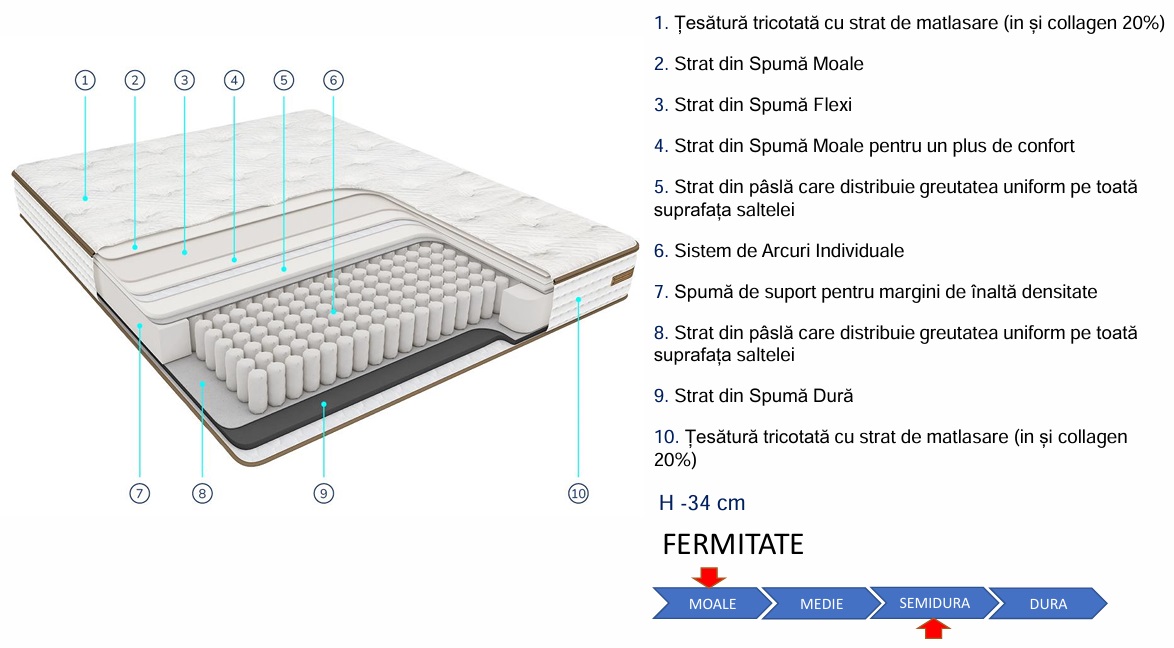 1 2 3 4 5 6

7 8 9 10

1. Țesătură tricotată cu strat de matlasare (in și collagen 20%)

2. Strat din Spumă Moale

3. Strat din Spumă Flexi

4. Strat din Spumă Moale pentru un plus de confort

5. Strat din pâslă care distribuie greutatea uniform pe toată suprafața saltelei

6. Sistem de Arcuri Individuale

7. Spumă de suport pentru margini de înaltă densitate

8. Strat din pâslă care distribuie greutatea uniform pe toată suprafața saltelei

9. Strat din Spumă Dură

10. Țesătură tricotată cu strat de matlasare (in și collagen 20%)

H -34 cm

FERMITATE

MOALE MEDIE SEMIDURA DURA