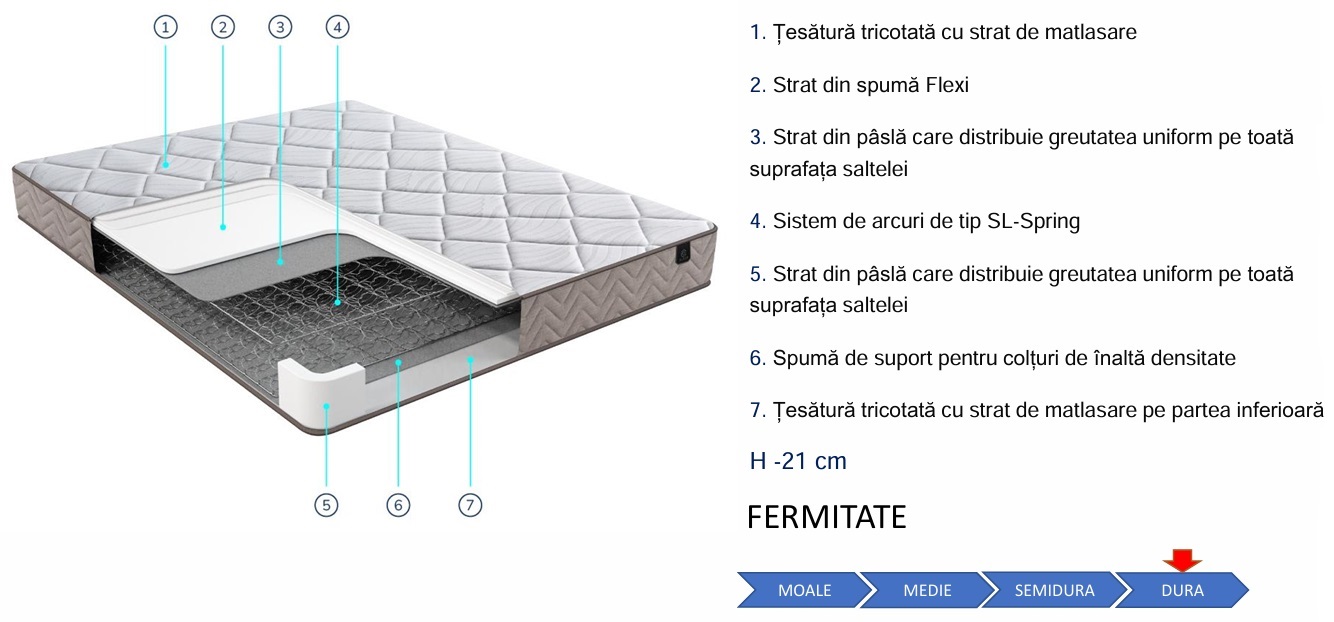 1 2 3 4

5 6 7

1. Țesătură tricotată cu strat de matlasare

2. Strat din spumă Flexi

3. Strat din pâslă care distribuie greutatea uniform pe toată suprafața saltelei

4. Sistem de arcuri de tip SL-Spring

5. Strat din pâslă care distribuie greutatea uniform pe toată suprafața saltelei

6. Spumă de suport pentru colțuri de înaltă densitate

7. Țesătură tricotată cu strat de matlasare pe partea inferioară

H -21 cm

FERMITATE

MOALE MEDIE SEMIDURA DURA