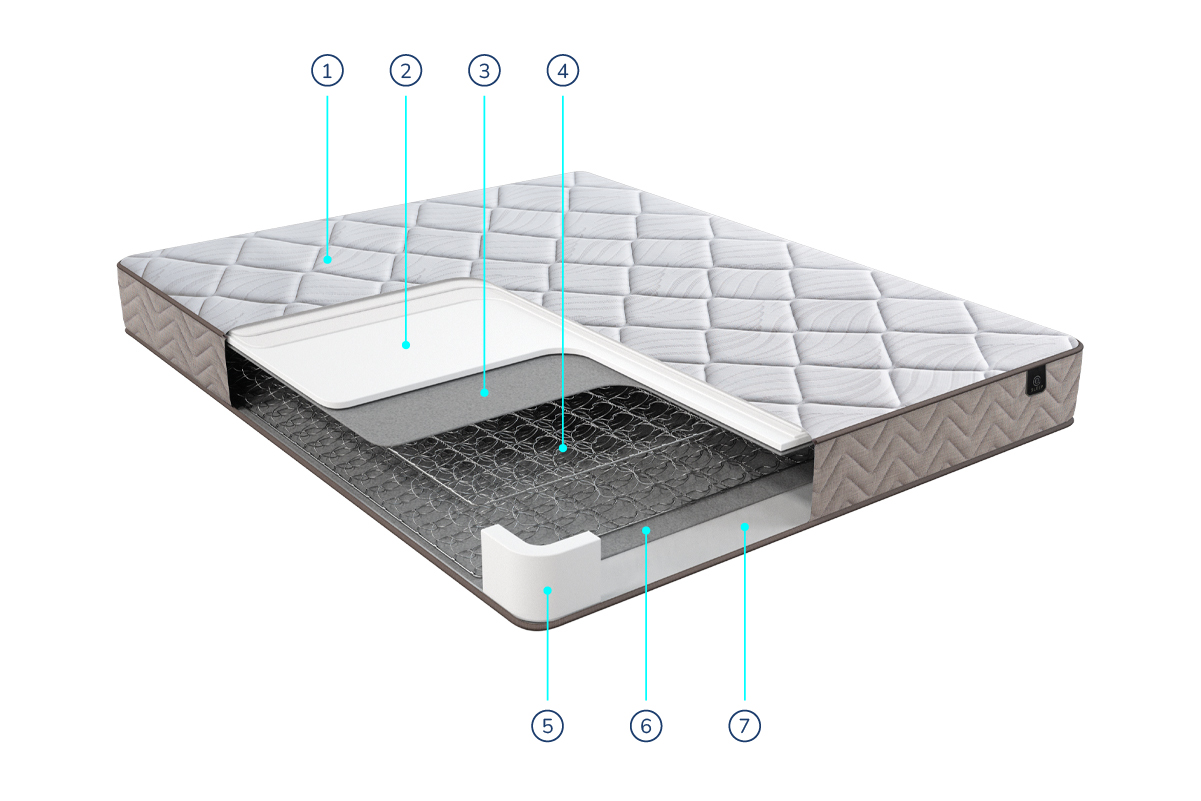 1
2
3
4
5
6
7