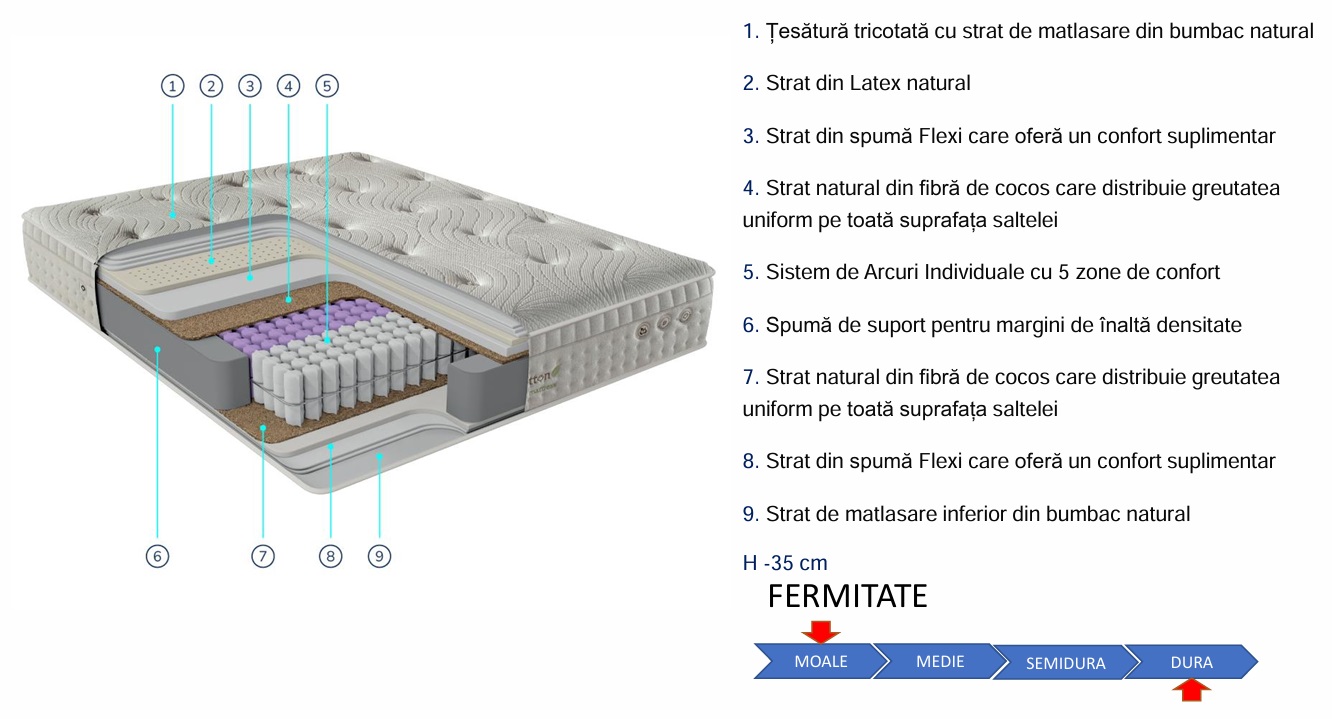 1 2 3 4 5

6 7 8 9

1. Țesătură tricotată cu strat de matlasare din bumbac natural

2. Strat din Latex natural

3. Strat din spumă Flexi care oferă un confort suplimentar

4. Strat natural din fibră de cocos care distribuie greutatea uniform pe toată suprafața saltelei

5. Sistem de Arcuri Individuale cu 5 zone de confort

6. Spumă de suport pentru margini de înaltă densitate

7. Strat natural din fibră de cocos care distribuie greutatea uniform pe toată suprafața saltelei

8. Strat din spumă Flexi care oferă un confort suplimentar

9. Strat de matlasare inferior din bumbac natural

H -35 cm

FERMITATE

MOALE MEDIE SEMIDURA DURA