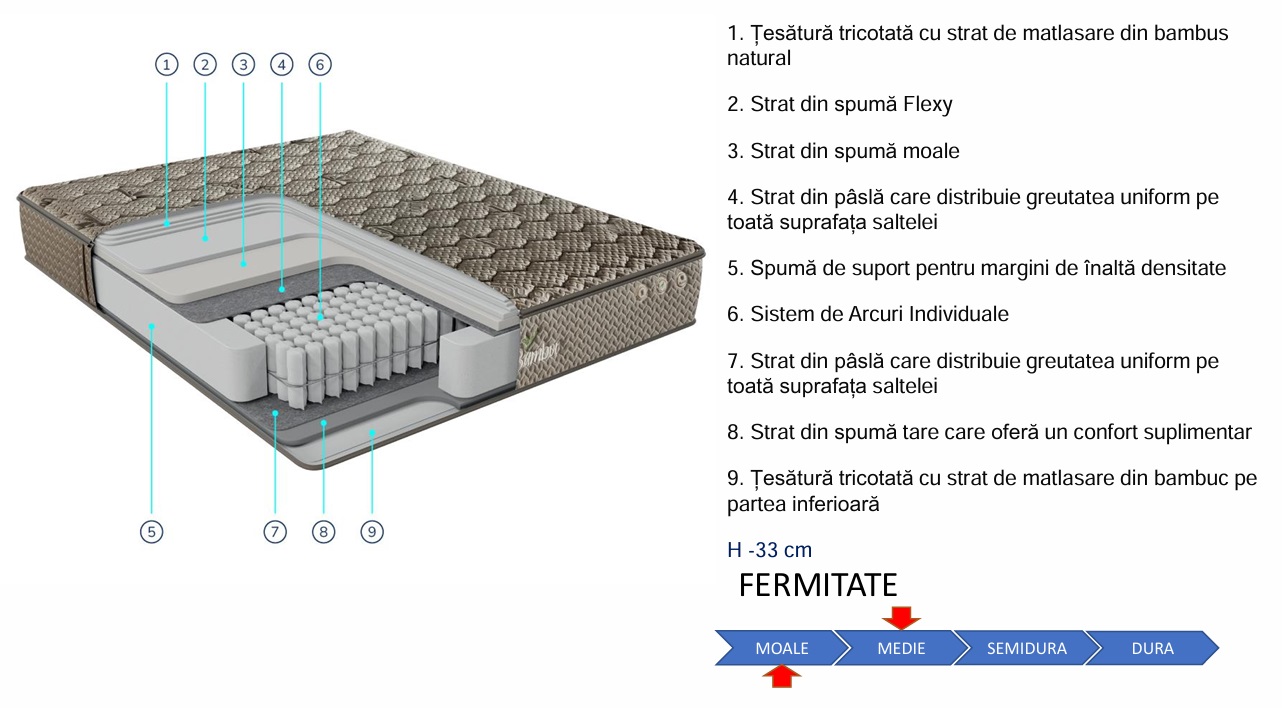 1 2 3 4 6

5 7 8 9

1. Țesătură tricotată cu strat de matlasare din bambus natural

2. Strat din spumă Flexy

3. Strat din spumă moale

4. Strat din pâslă care distribuie greutatea uniform pe toată suprafața saltelei

5. Spumă de suport pentru margini de înaltă densitate

6. Sistem de Arcuri Individuale

7. Strat din pâslă care distribuie greutatea uniform pe toată suprafața saltelei

8. Strat din spumă tare care oferă un confort suplimentar

9. Țesătură tricotată cu strat de matlasare din bambuc pe partea inferioară

H -33 cm

FERMITATE

MOALE MEDIE SEMIDURA DURA