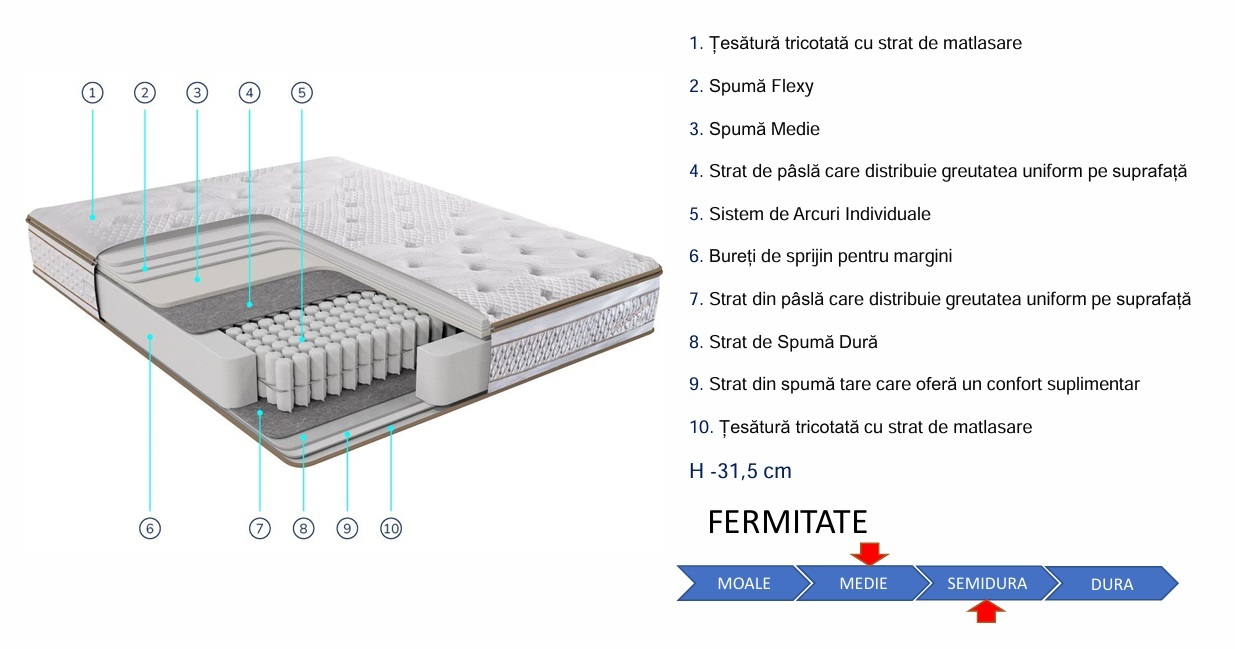 1 2 3 4 5

6 7 8 9 10

1. Țesătură tricotată cu strat de matlasare

2. Spumă Flexy

3. Spumă Medie

4. Strat de pâslă care distribuie greutatea uniform pe suprafață

5. Sistem de Arcuri Individuale

6. Bureți de sprijin pentru margini

7. Strat din pâslă care distribuie greutatea uniform pe suprafață

8. Strat de Spumă Dură

9. Strat din spumă tare care oferă un confort suplimentar

10. Țesătură tricotată cu strat de matlasare

H -31,5 cm

FERMITATE

MOALE MEDIE SEMIDURA DURA