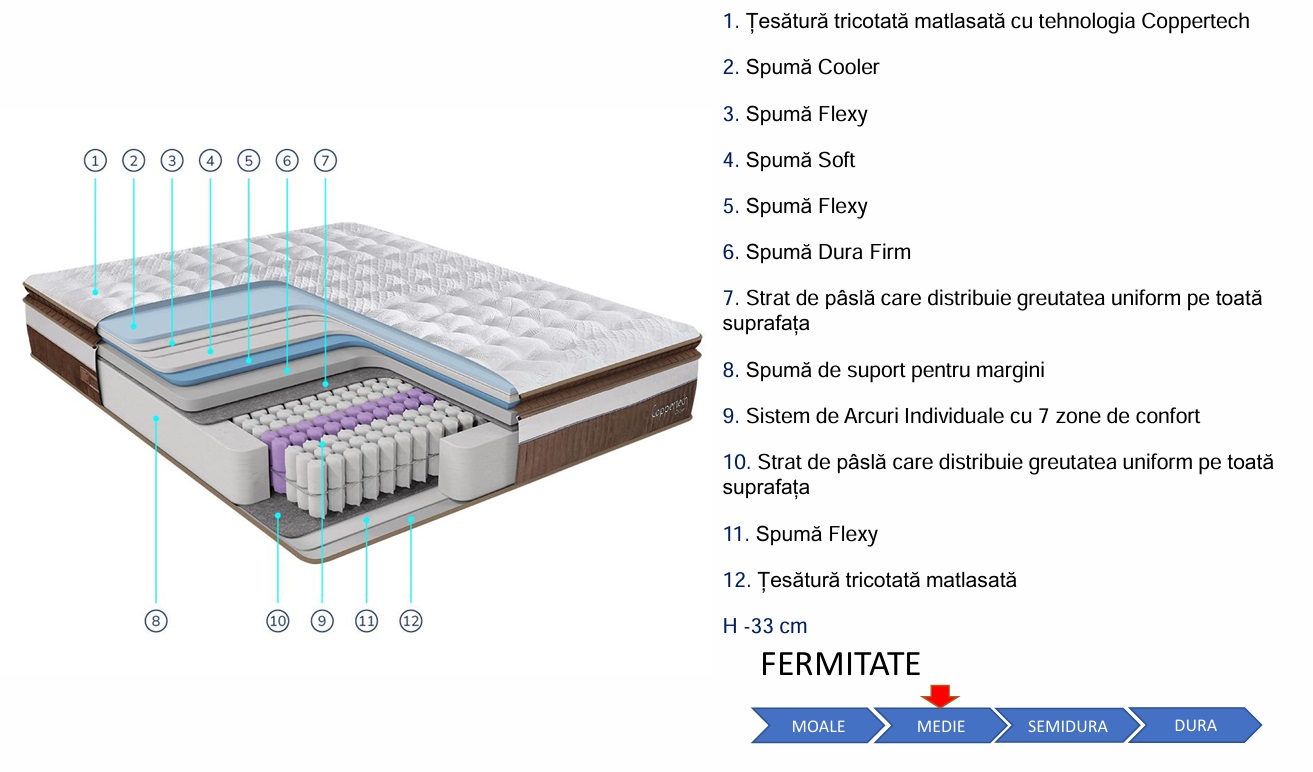 1
2
3
4
5
6
7

Coppertech

8
10
9
11
12

1. Țesătură tricotată matlasată cu tehnologia Coppertech

2. Spumă Cooler

3. Spumă Flexy

4. Spumă Soft

5. Spumă Flexy

6. Spumă Dura Firm

7. Strat de pâslă care distribuie greutatea uniform pe toată suprafața

8. Spumă de suport pentru margini

9. Sistem de Arcuri Individuale cu 7 zone de confort

10. Strat de pâslă care distribuie greutatea uniform pe toată suprafața

11. Spumă Flexy

12. Țesătură tricotată matlasată

H -33 cm

FERMITATE

MOALE
MEDIE
SEMIDURA
DURA