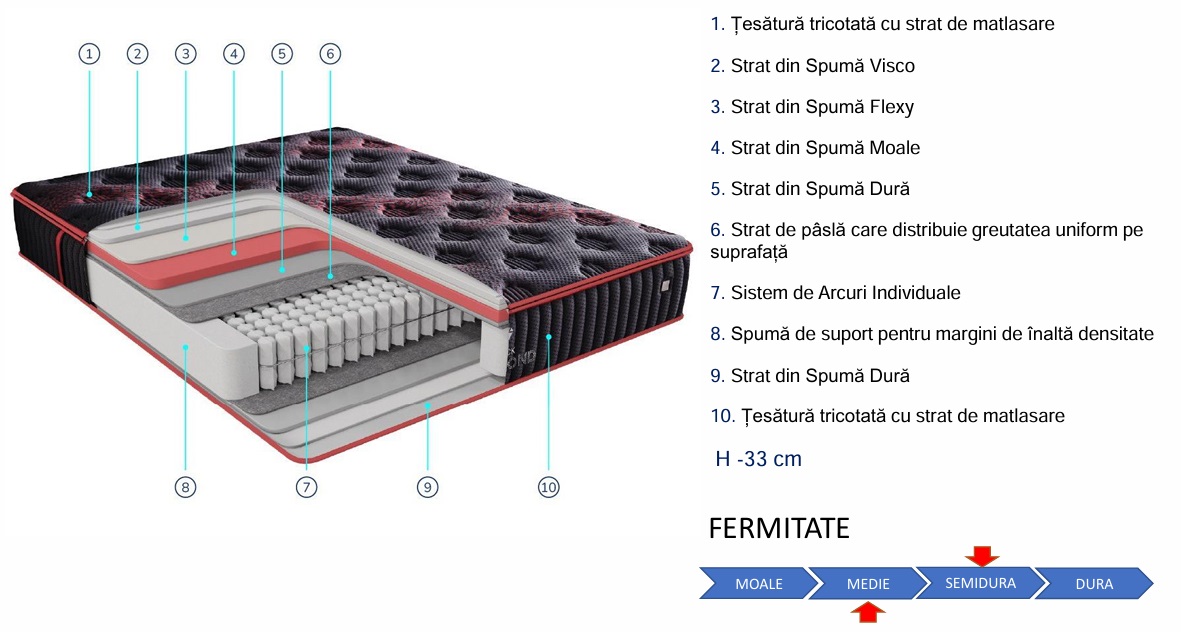 1
2
3
4
5
6

8
7
9
10

1. Țesătură tricotată cu strat de matlasare

2. Strat din Spumă Visco

3. Strat din Spumă Flexy

4. Strat din Spumă Moale

5. Strat din Spumă Dură

6. Strat de pâslă care distribuie greutatea uniform pe suprafață

7. Sistem de Arcuri Individuale

8. Spumă de suport pentru margini de înaltă densitate

9. Strat din Spumă Dură

10. Țesătură tricotată cu strat de matlasare

H -33 cm

FERMITATE

MOALE
MEDIE
SEMIDURA
DURA