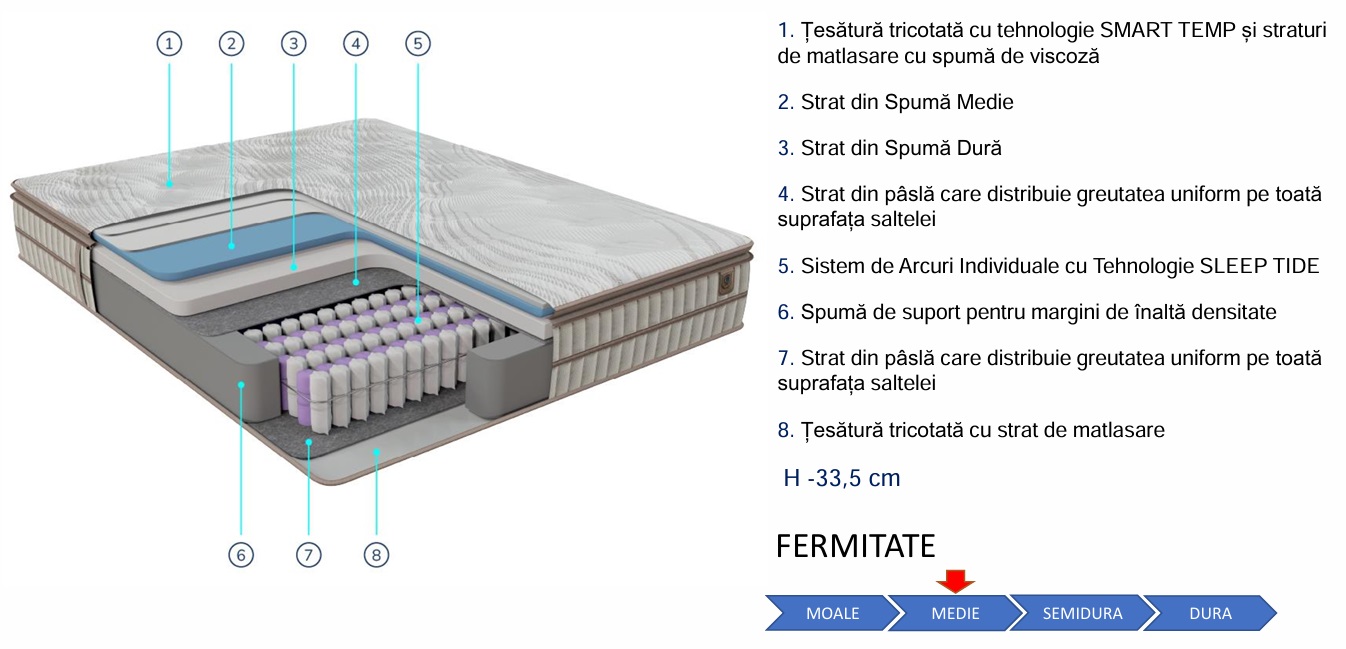 1 2 3 4 5

6 7 8

1. Țesătură tricotată cu tehnologie SMART TEMP și straturi de matlasare cu spumă de viscoză

2. Strat din Spumă Medie

3. Strat din Spumă Dură

4. Strat din pâslă care distribuie greutatea uniform pe toată suprafața saltelei

5. Sistem de Arcuri Individuale cu Tehnologie SLEEP TIDE

6. Spumă de suport pentru margini de înaltă densitate

7. Strat din pâslă care distribuie greutatea uniform pe toată suprafața saltelei

8. Țesătură tricotată cu strat de matlasare

H -33,5 cm

FERMITATE

MOALE MEDIE SEMIDURA DURA