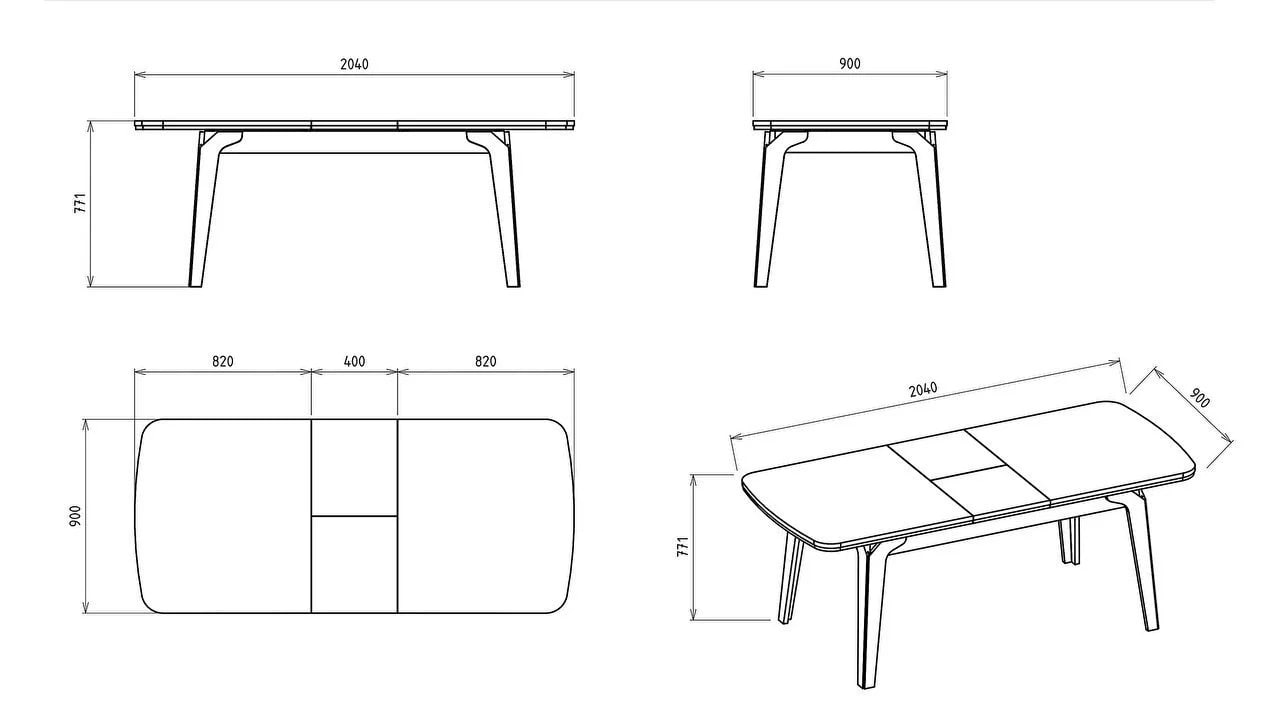 2040

771

900

820

400

820

900

2040

900

771