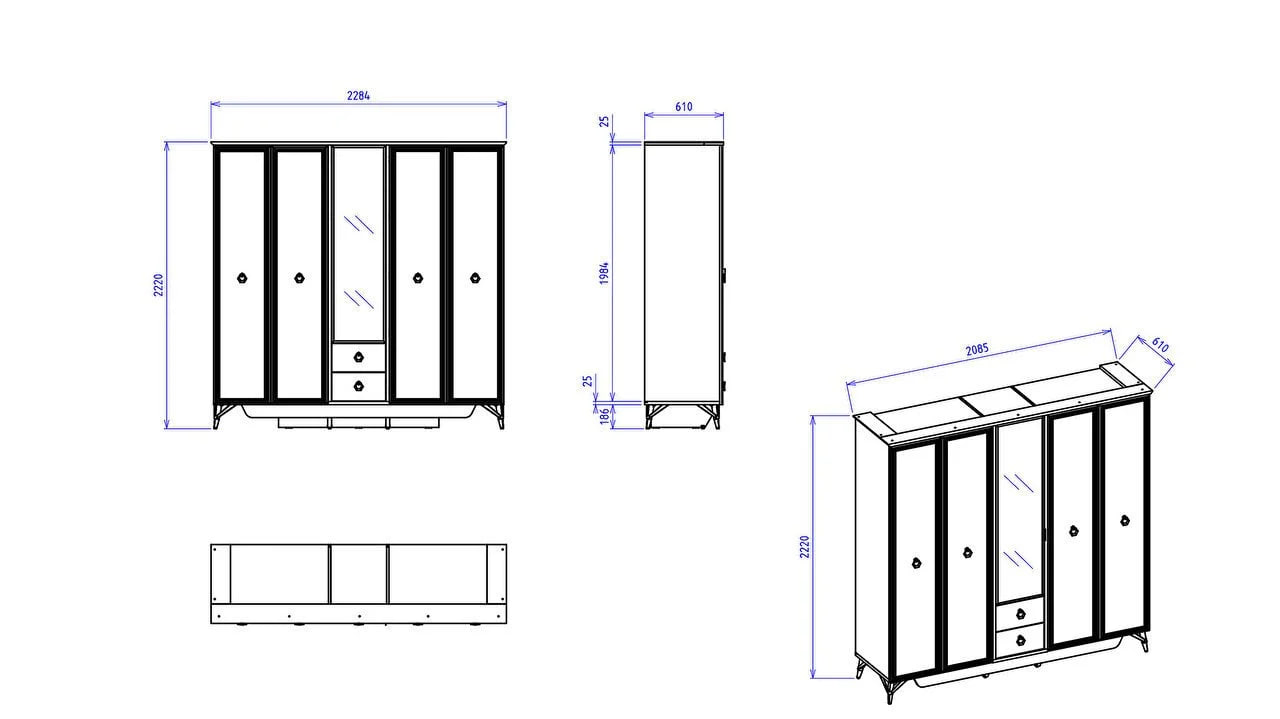 2284

2220

610

25

1984

25

186

2085

610

2220