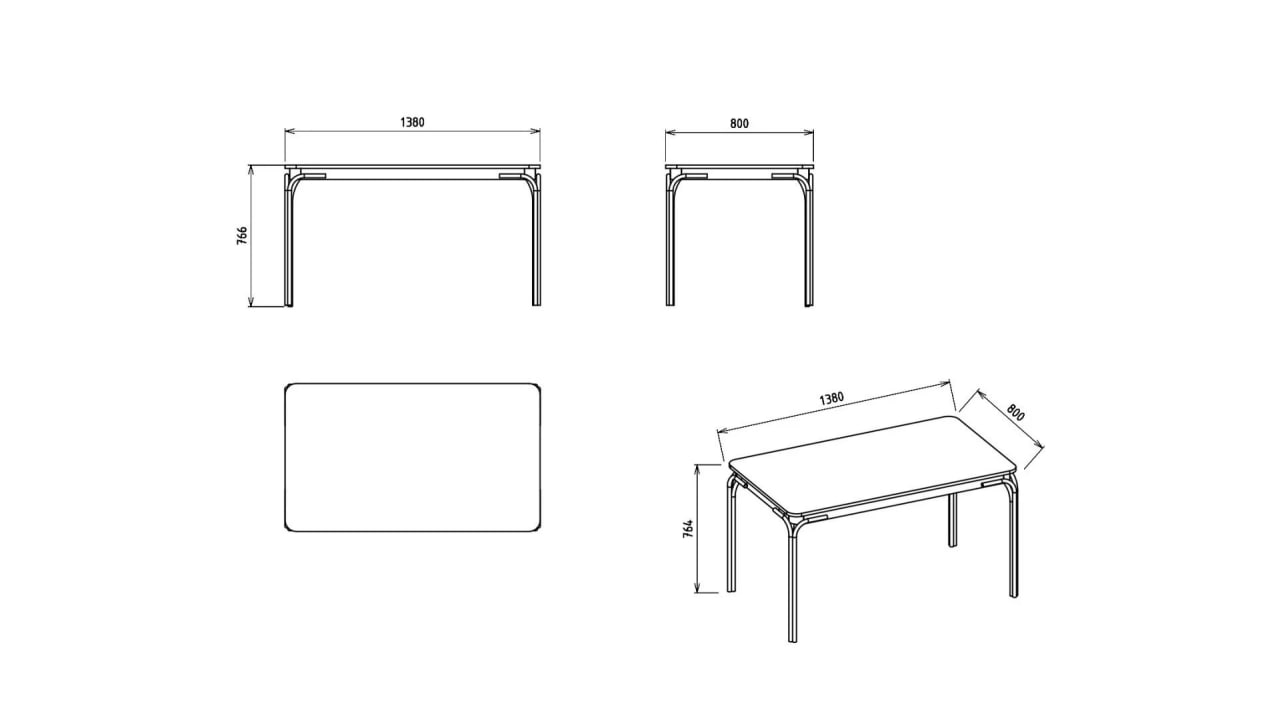 1380

766

800

1380

800

764