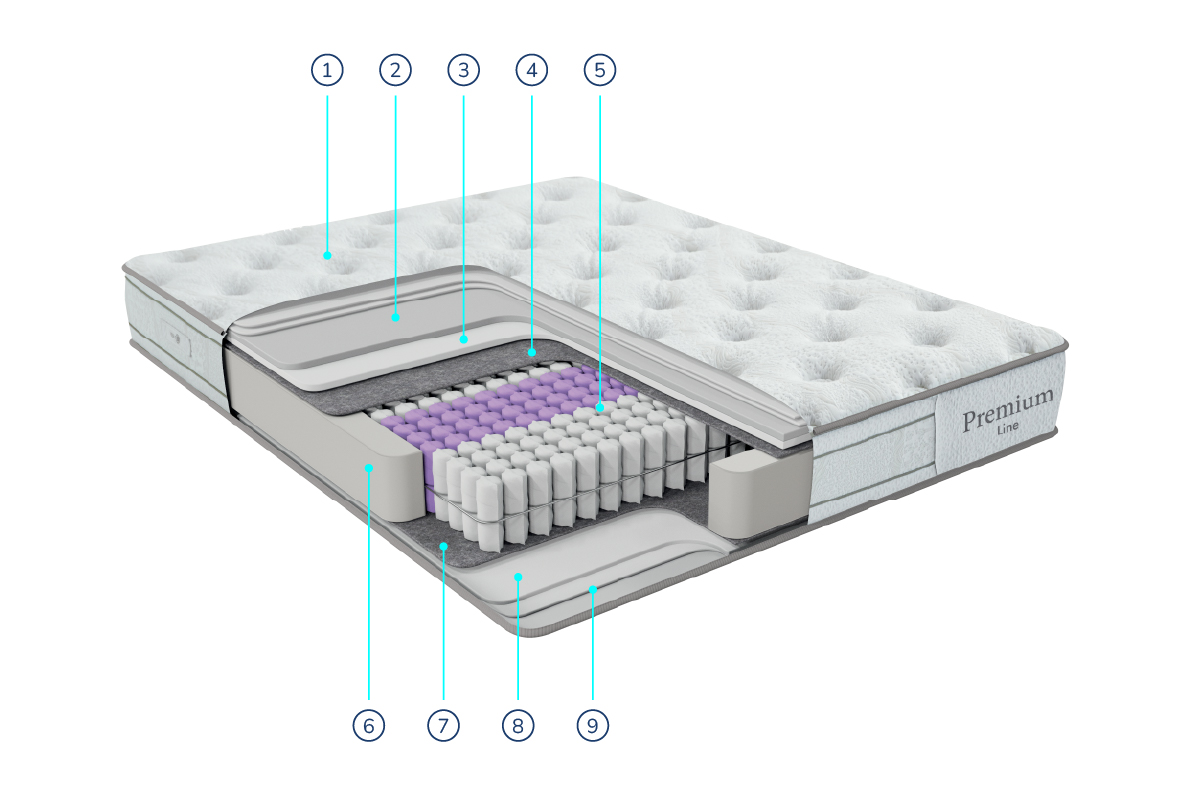 1 2 3 4 5

Premium
Line

6 7 8 9