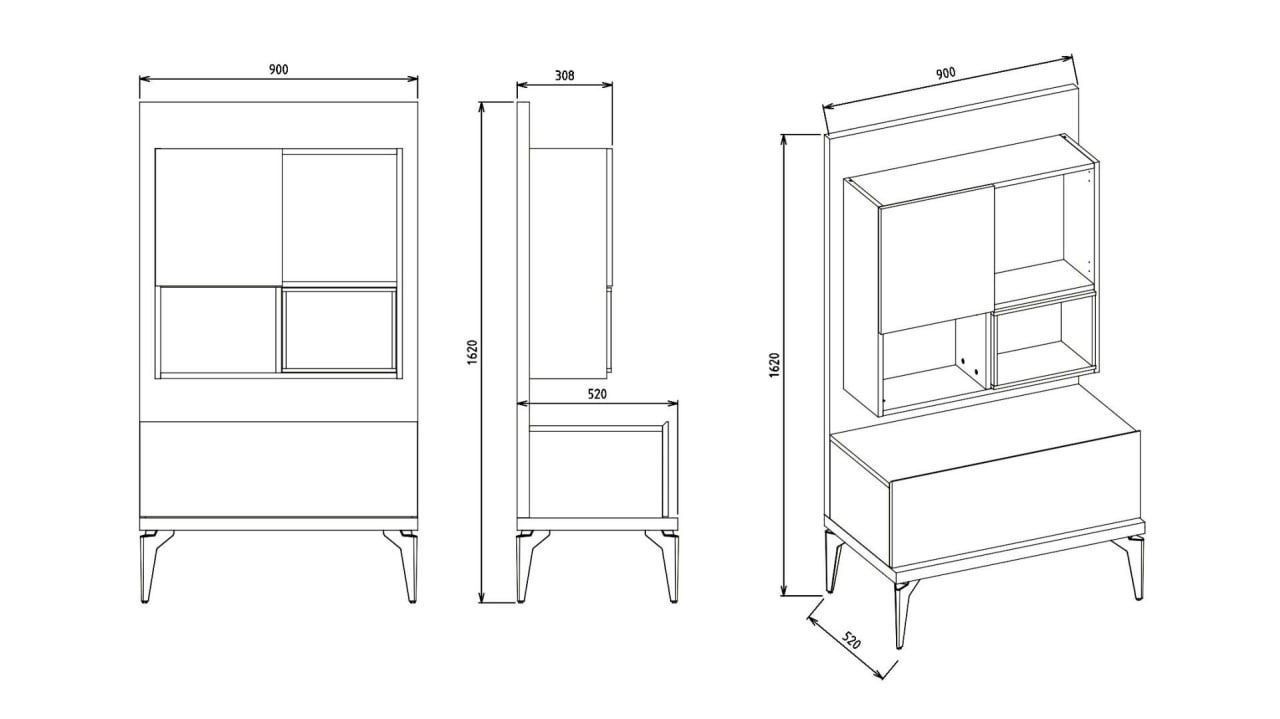 900

308

1620

520

900

1620

520