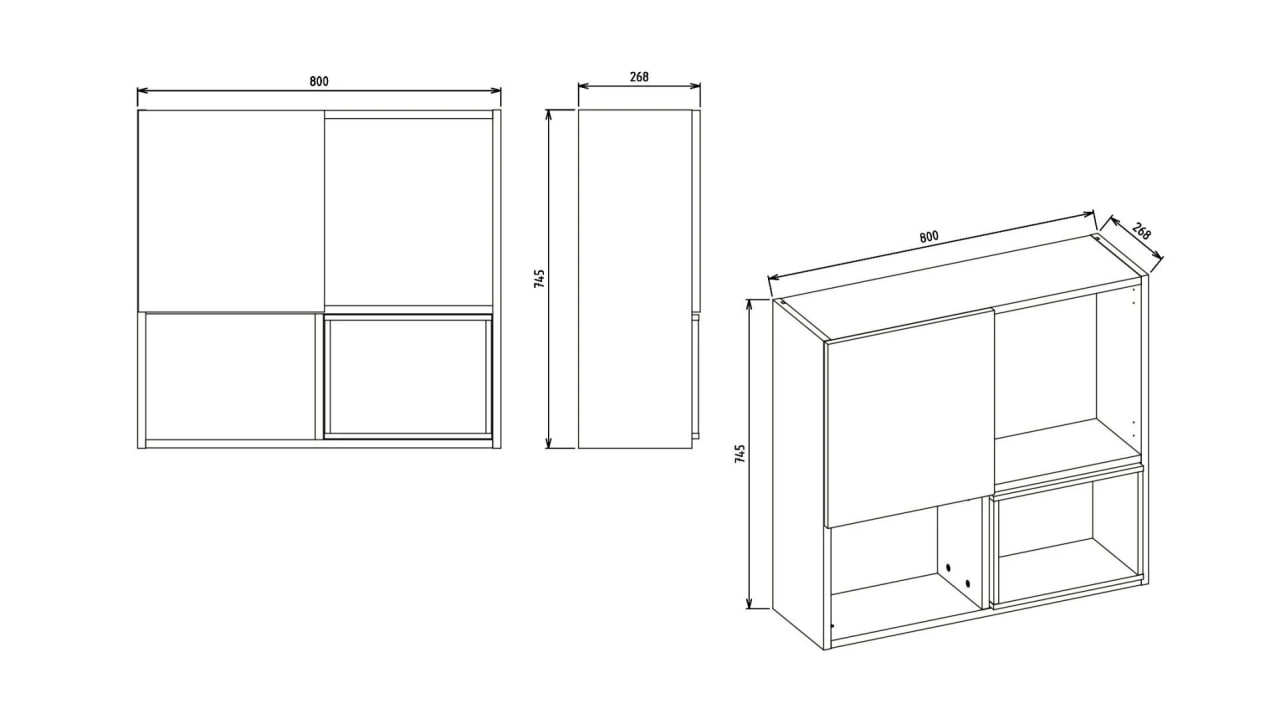 800

268

745

800

268

745