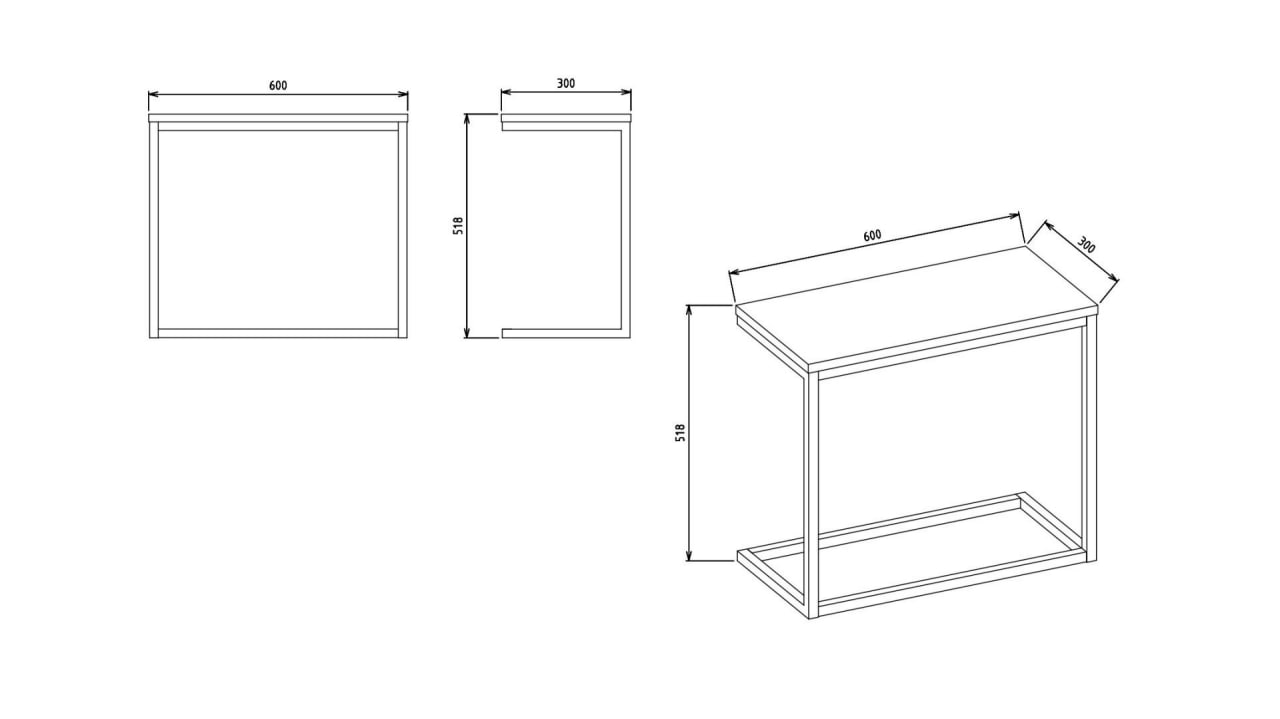 600

300

518

600

300

518