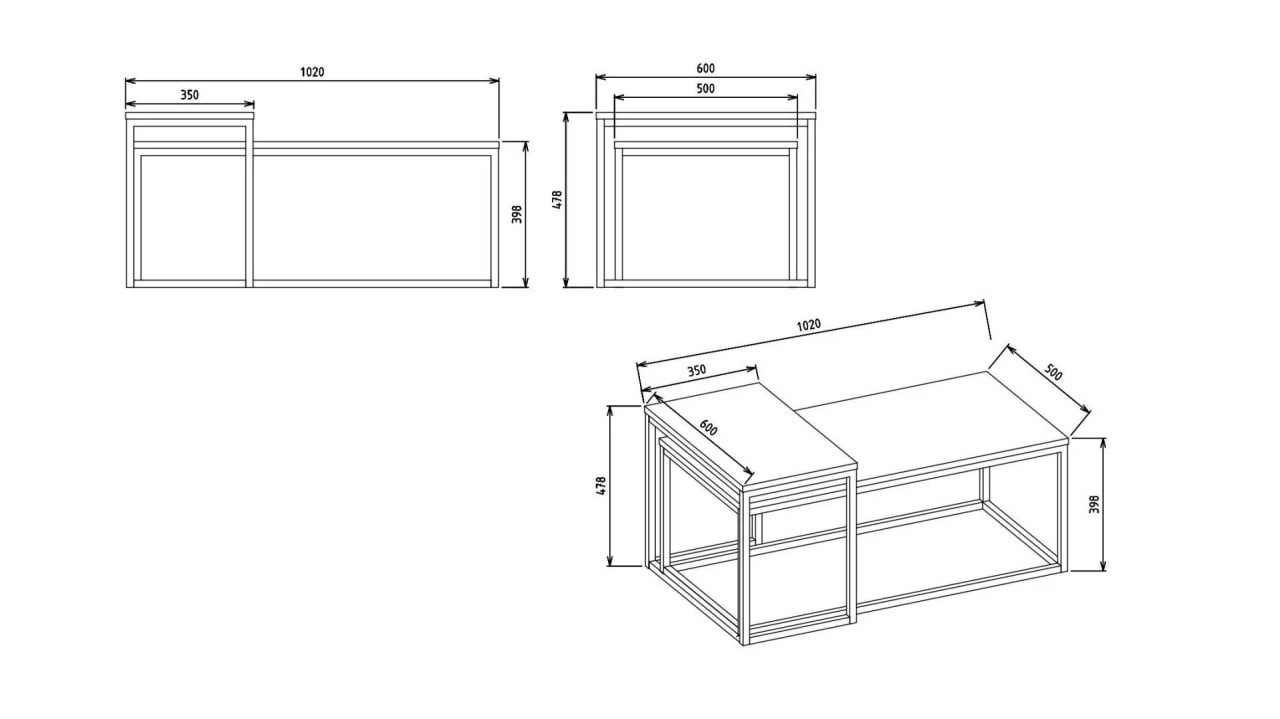 1020
350
398
600
500
478
1020
350
500
600
478
398