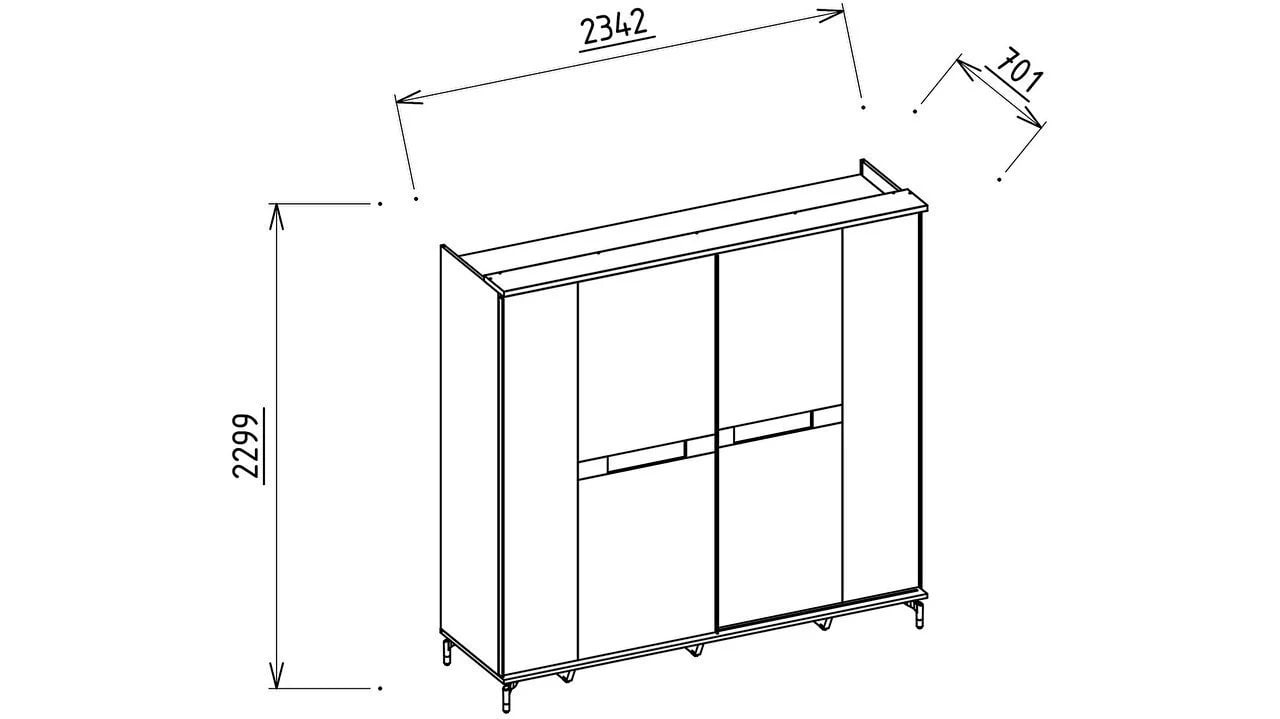 2342
701
2299